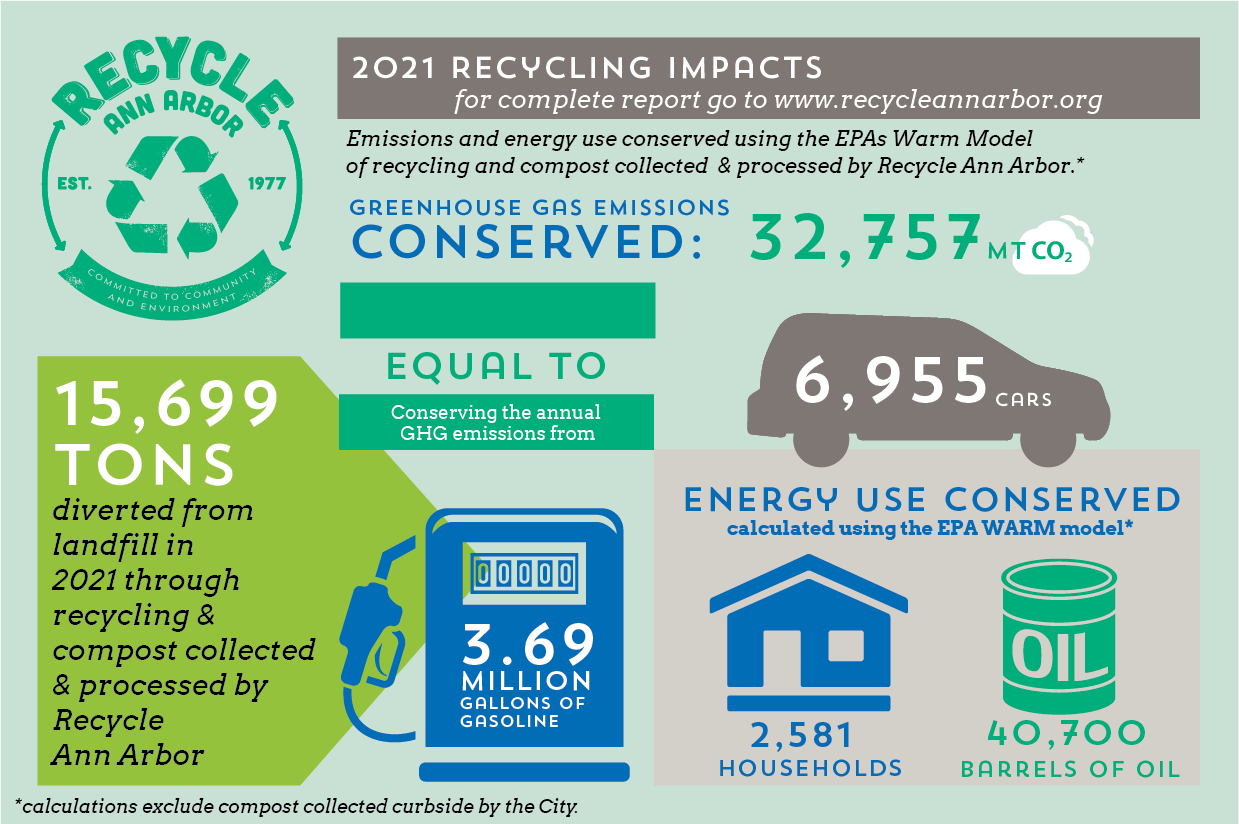 RECYCLE
ANN ARBOR
EST. 1977
COMMITTED TO COMMUNITY AND ENVIRONMENT

2021 RECYCLING IMPACTS
for complete report go to www.recycleannarbor.org

Emissions and energy use conserved using the EPAs Warm Model of recycling and compost collected & processed by Recycle Ann Arbor.*

GREENHOUSE GAS EMISSIONS
CONSERVED: 32,757 MT $CO_2$

EQUAL TO
Conserving the annual GHG emissions from

6,955 CARS

15,699 TONS
diverted from landfill in 2021 through recycling & compost collected & processed by Recycle Ann Arbor

00000
3.69 MILLION GALLONS OF GASOLINE

ENERGY USE CONSERVED
calculated using the EPA WARM model*

2,581 HOUSEHOLDS

OIL
40,700 BARRELS OF OIL

*calculations exclude compost collected curbside by the City.